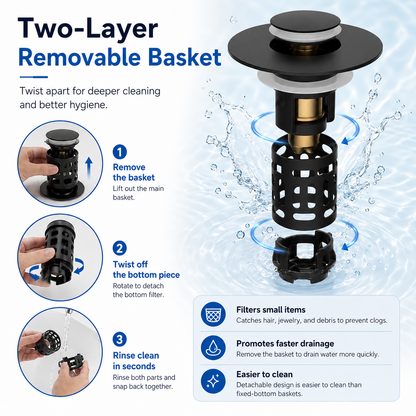 Two-Layer
Removable Basket

Twist apart for deeper cleaning and better hygiene.

1
Remove the basket
Lift out the main basket.

2
Twist off the bottom piece
Rotate to detach the bottom filter.

3
Rinse clean in seconds
Rinse both parts and snap back together.

Filters small items
Catches hair, jewelry, and debris to prevent clogs.

Promotes faster drainage
Remove the basket to drain water more quickly.

Easier to clean
Detachable design is easier to clean than fixed-bottom baskets.