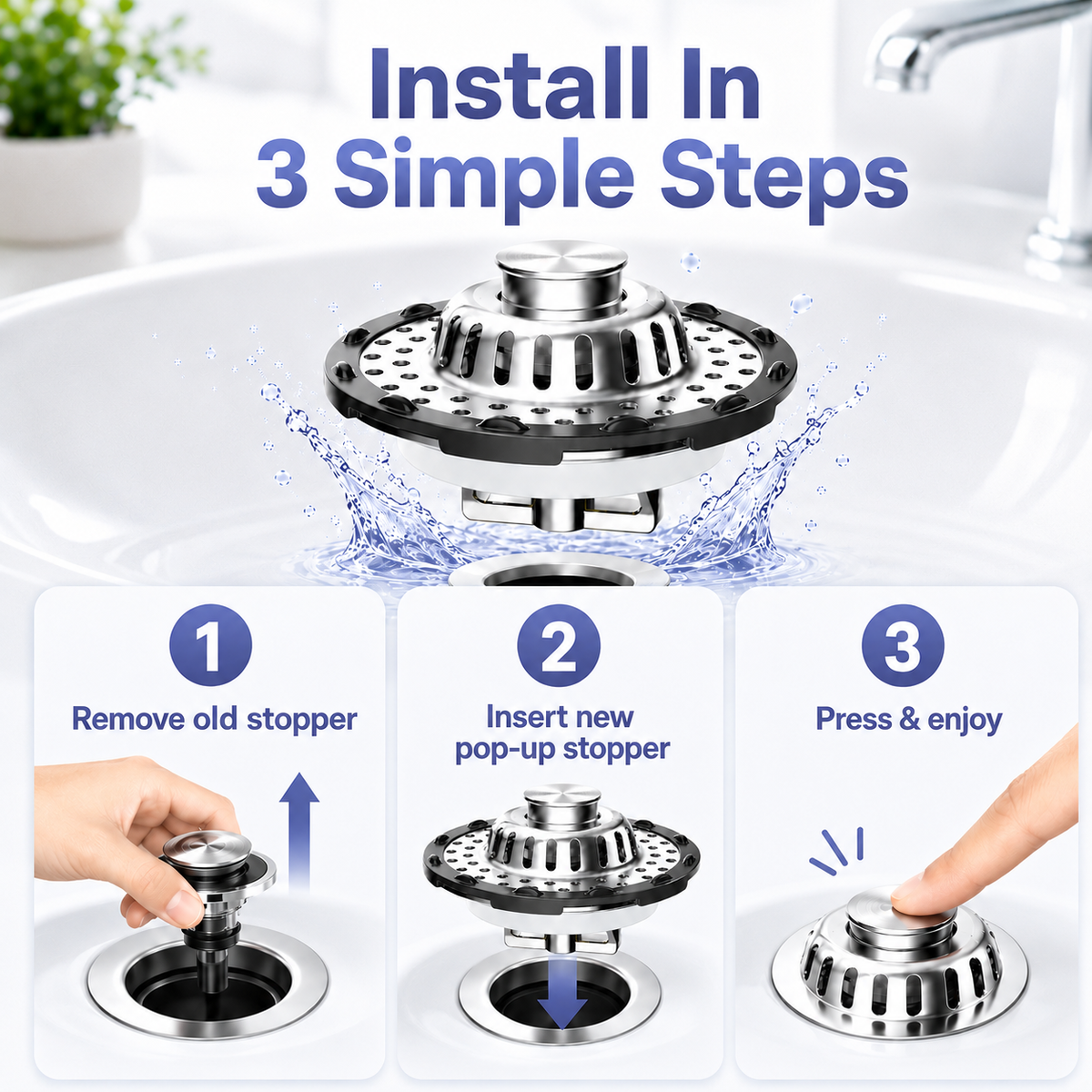 Install In
3 Simple Steps

1
Remove old stopper

2
Insert new pop-up stopper

3
Press & enjoy